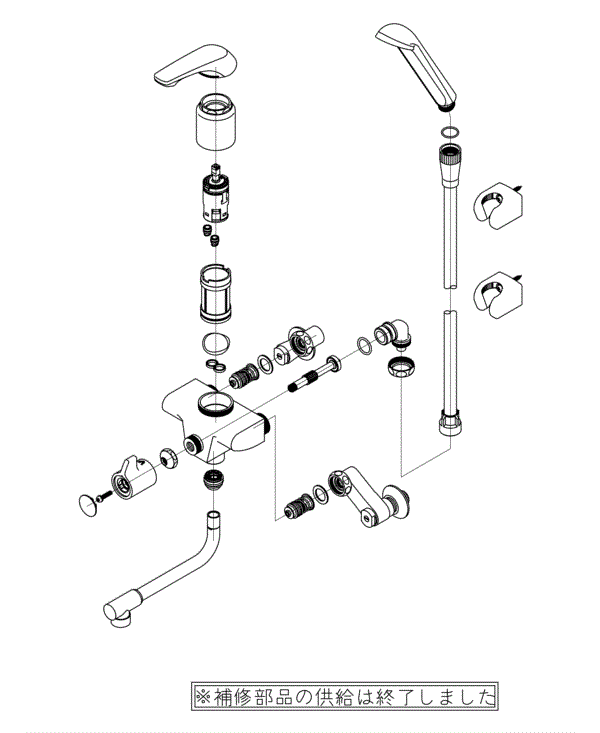 ※補修部品の供給は終了しました