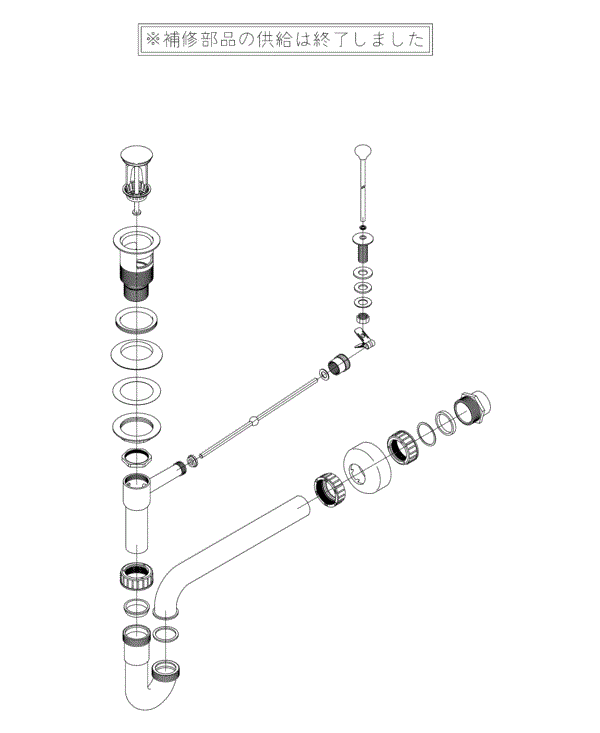 ※補修部品の供給は終了しました