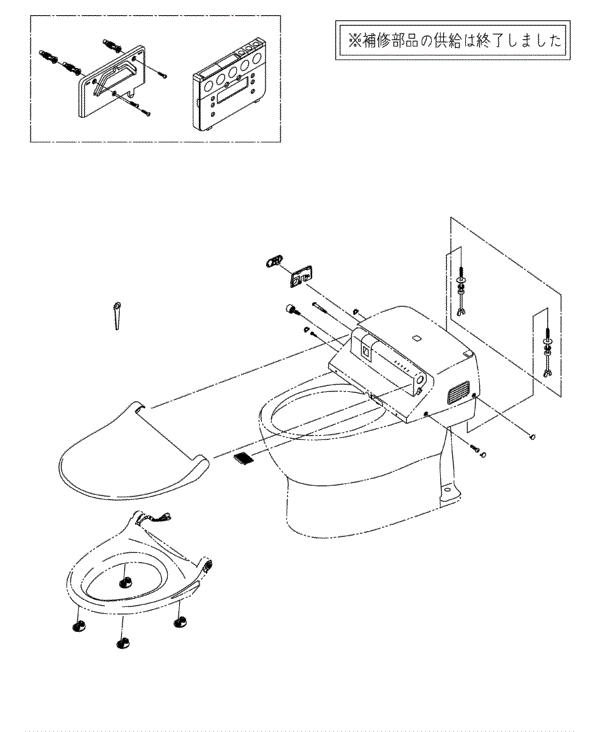 ※補修部品の供給は終了しました