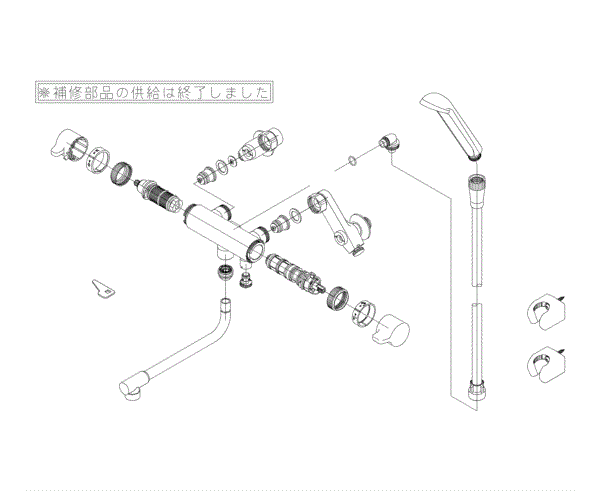 ※補修部品の供給は終了しました