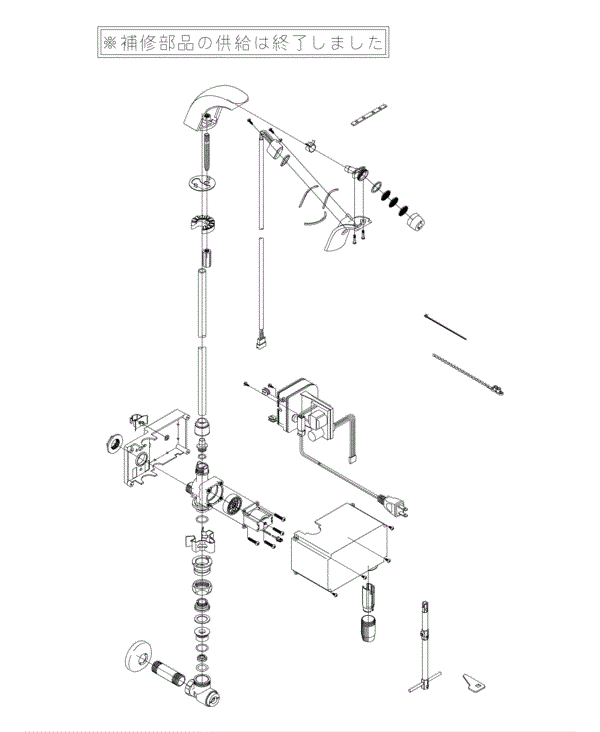 ※補修部品の供給は終了しました