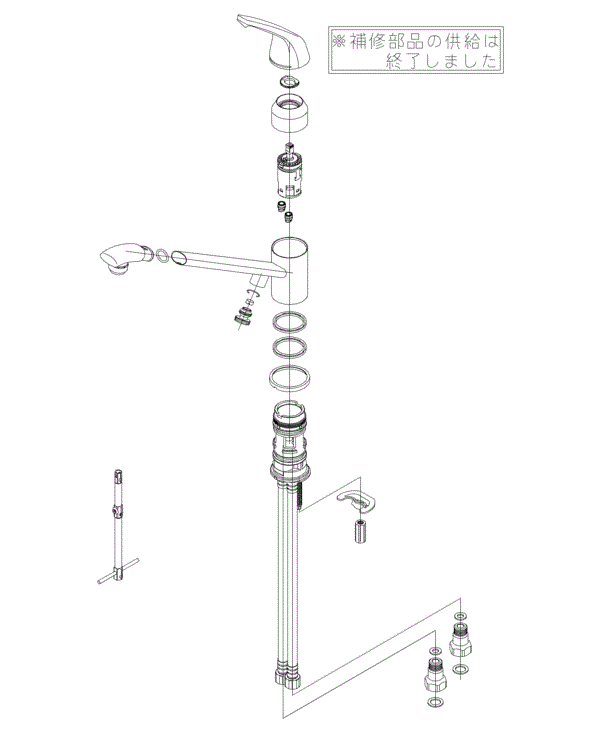 ※補修部品の供給は終了しました