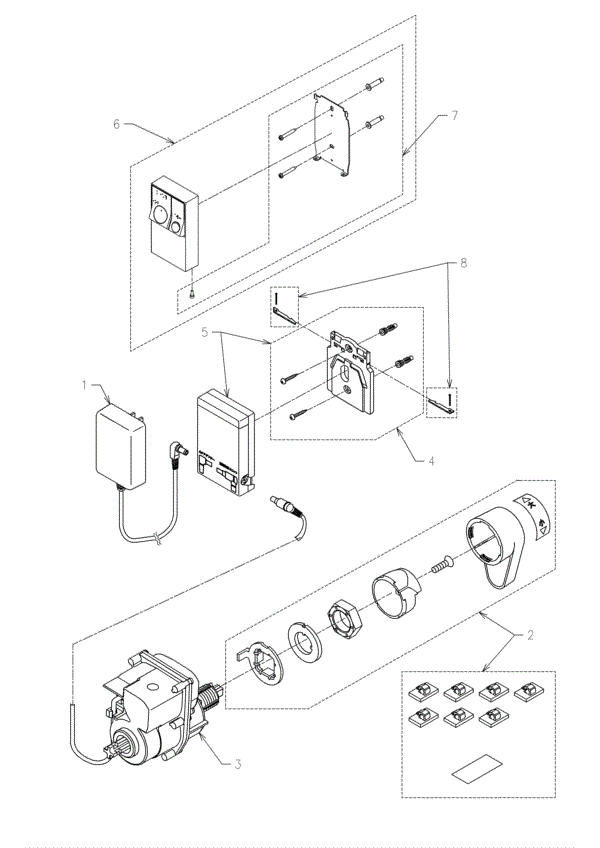 6
7
8
5
1
4
2
3