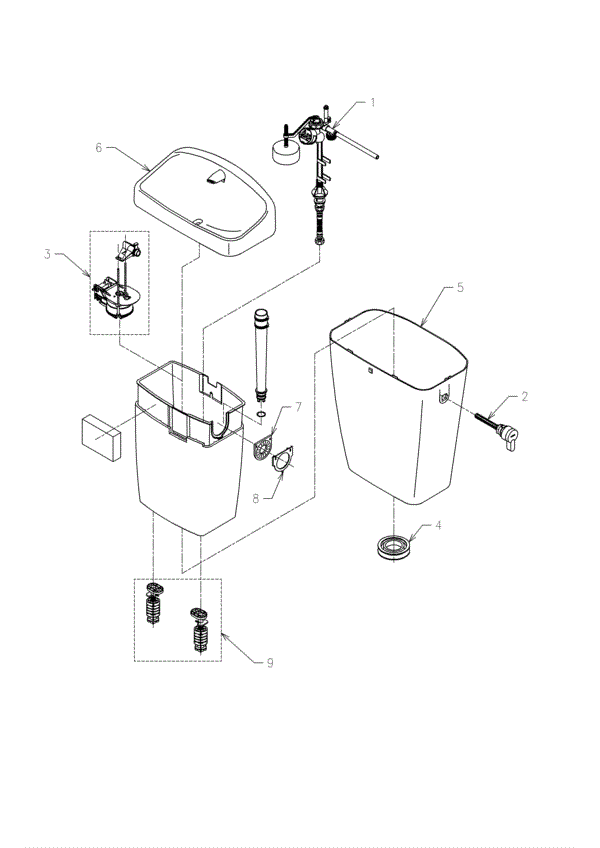 1
6
3
5
2
7
8
4
9