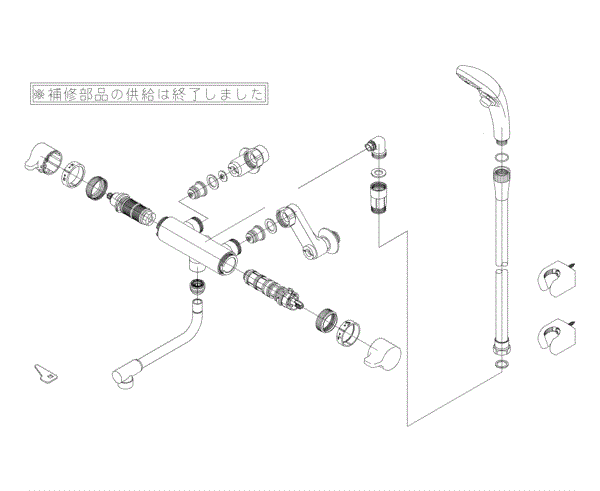 ※補修部品の供給は終了しました