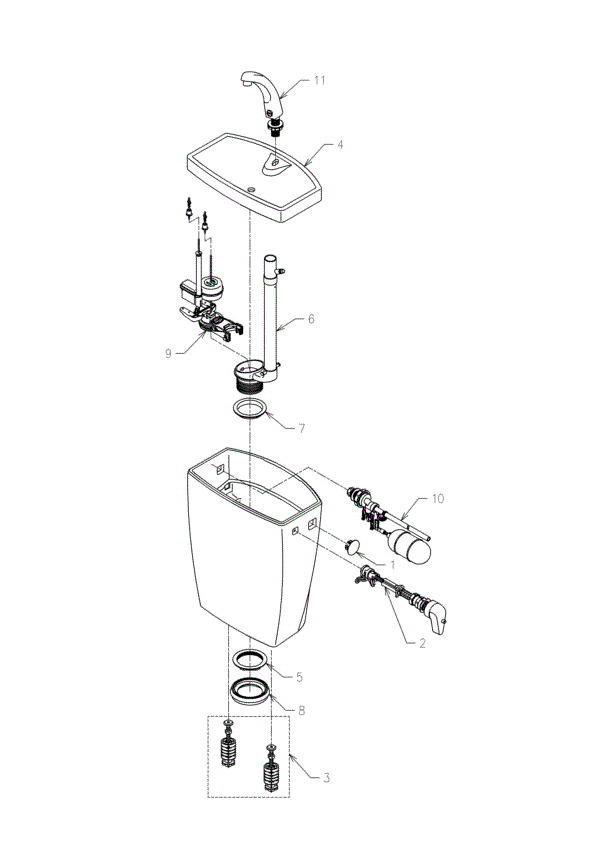 11
4
6
9
7
10
1
2
5
8
3