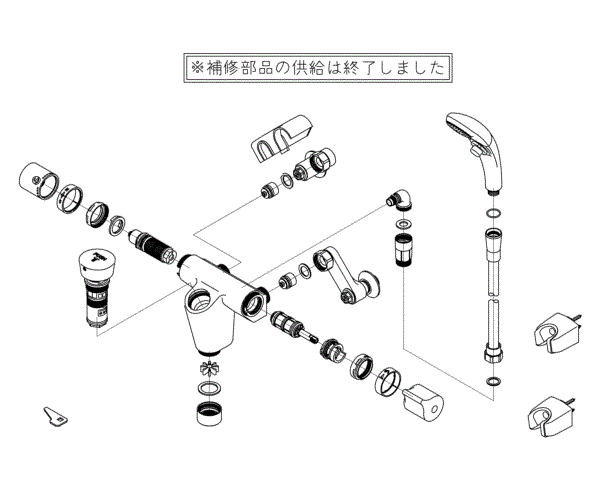 ※補修部品の供給は終了しました