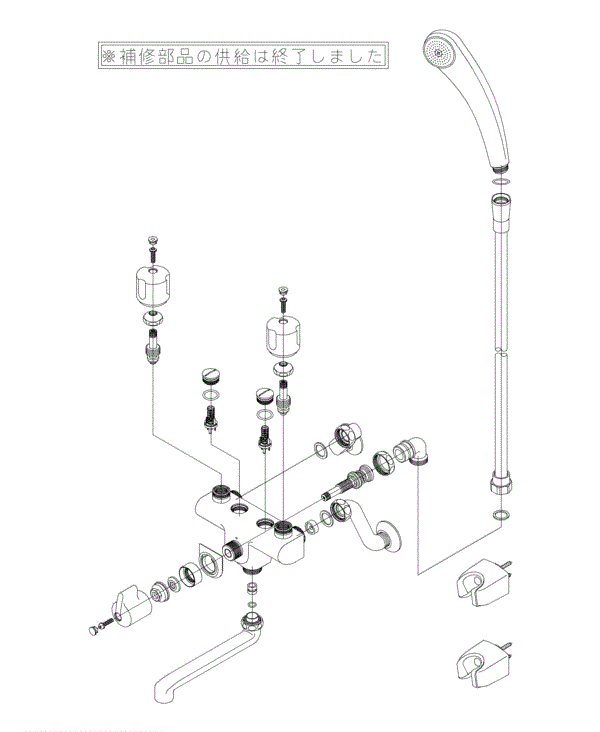 ※補修部品の供給は終了しました