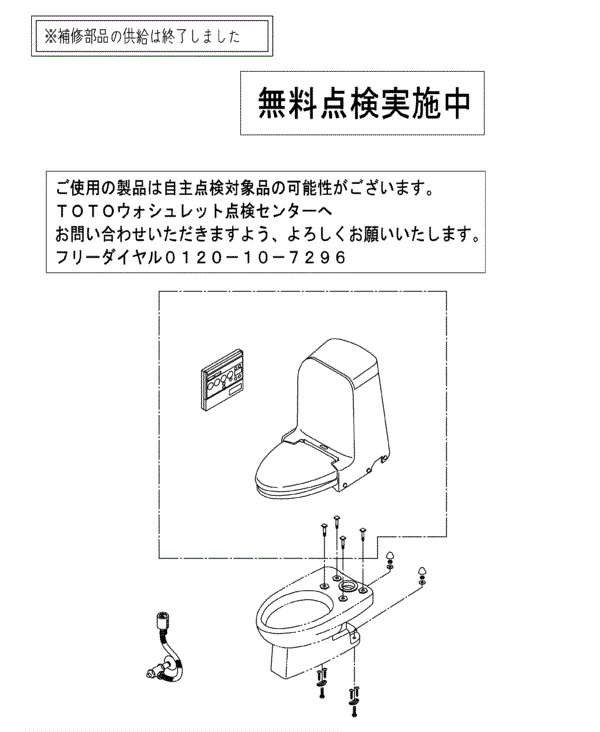 ※補修部品の供給は終了しました

無料点検実施中

ご使用の製品は自主点検対象品の可能性がございます。
TOTOウォシュレット点検センターへ
お問い合わせいただきますよう、よろしくお願いいたします。
フリーダイヤル0120－10－7296