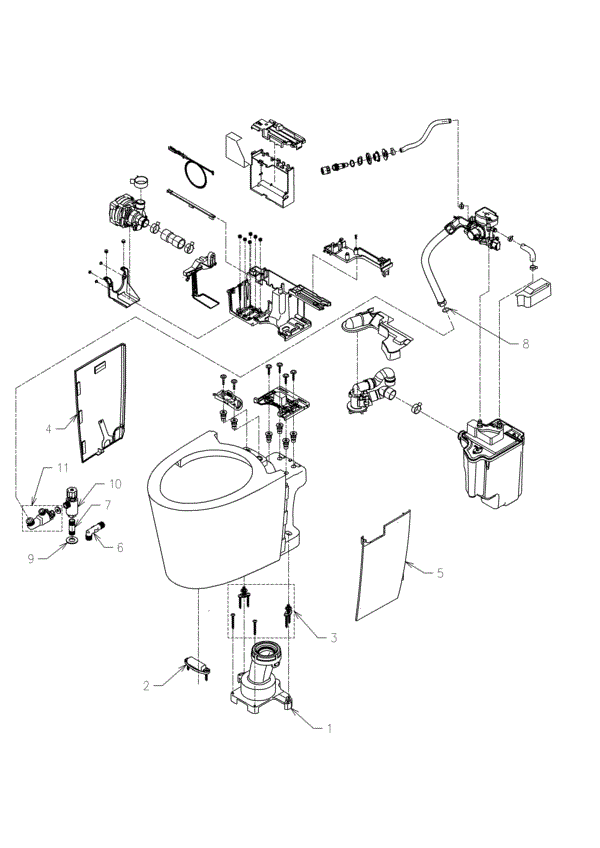 8
4
11
10
7
9
6
5
3
2
1