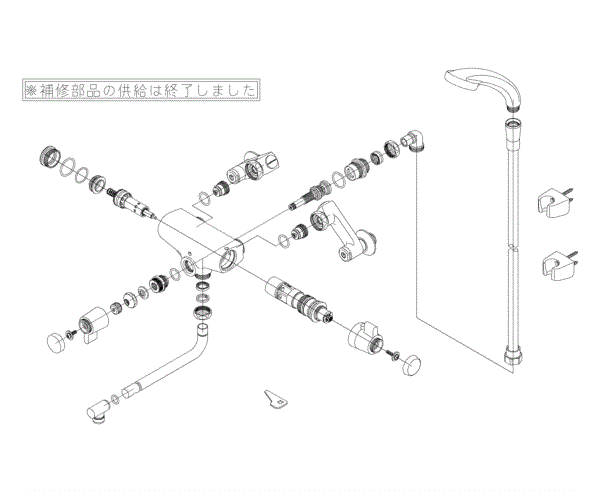 ※補修部品の供給は終了しました