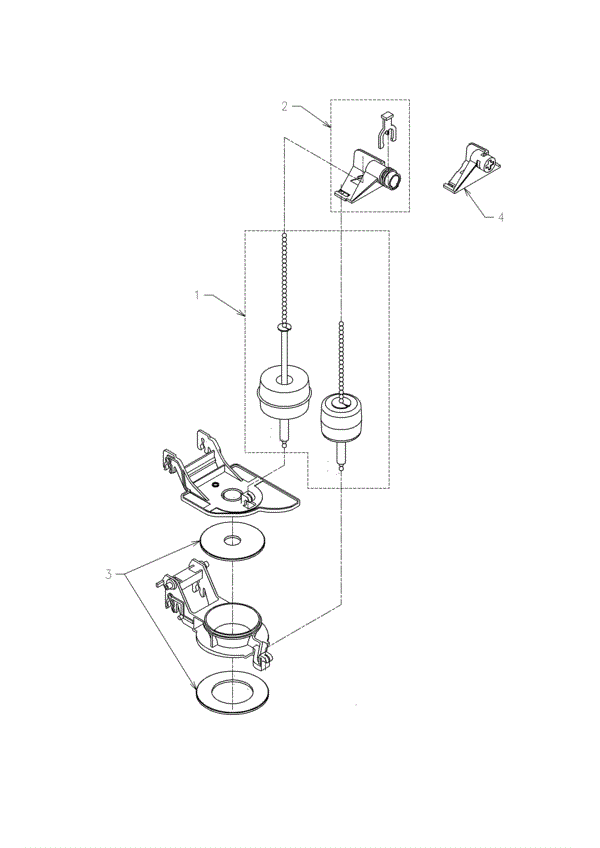 2
4
1
3