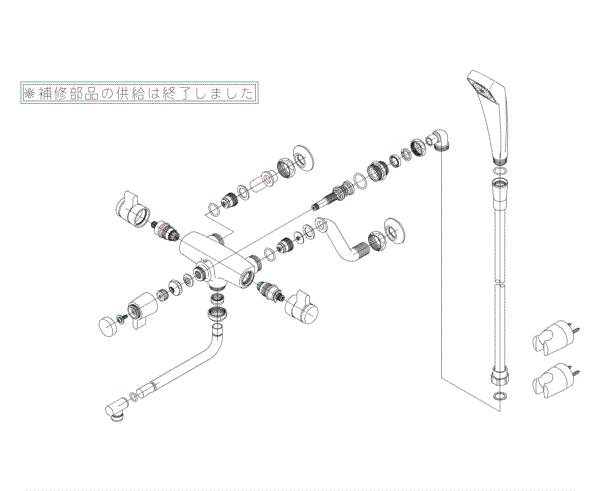 ※補修部品の供給は終了しました