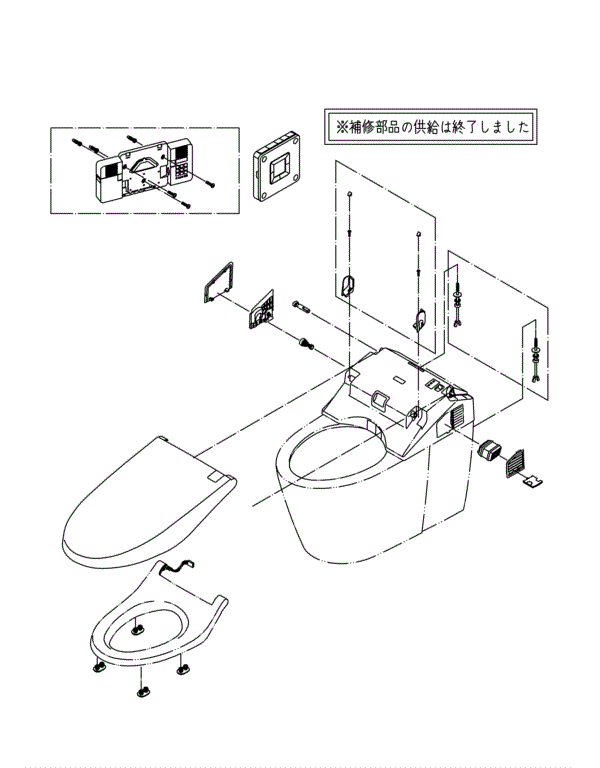 ※補修部品の供給は終了しました