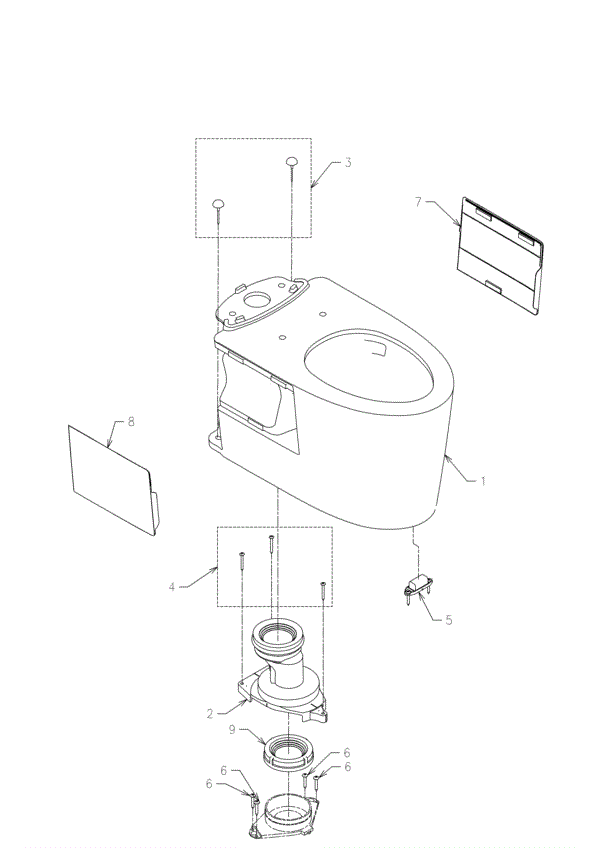 3
7
8
1
4
5
2
9
6
6
6