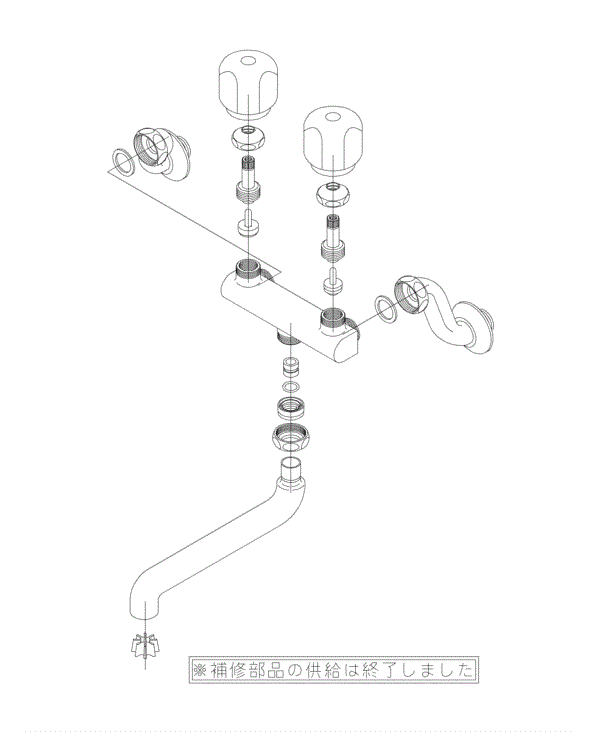 ※補修部品の供給は終了しました