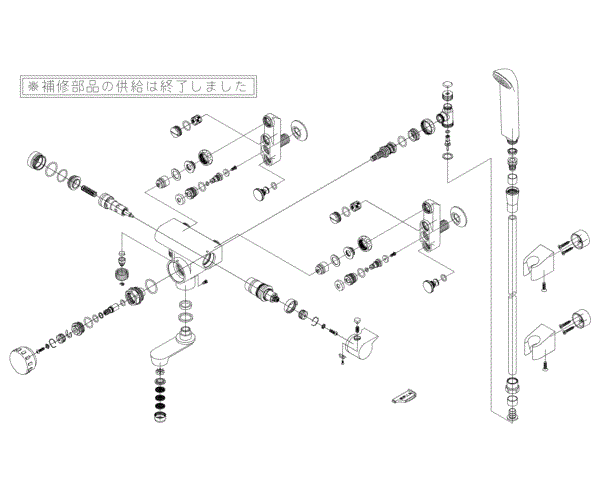 ※補修部品の供給は終了しました