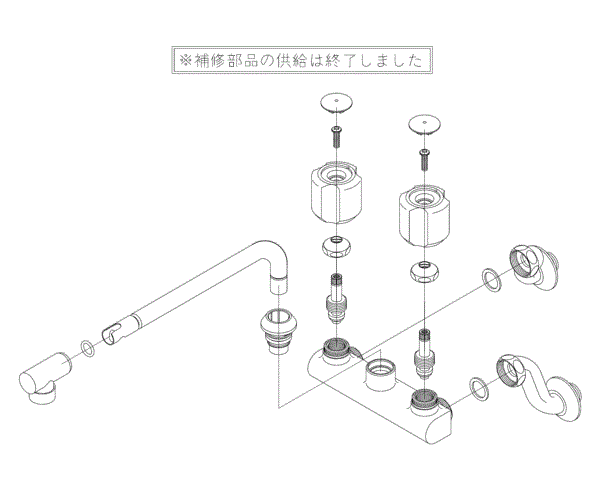 ※補修部品の供給は終了しました