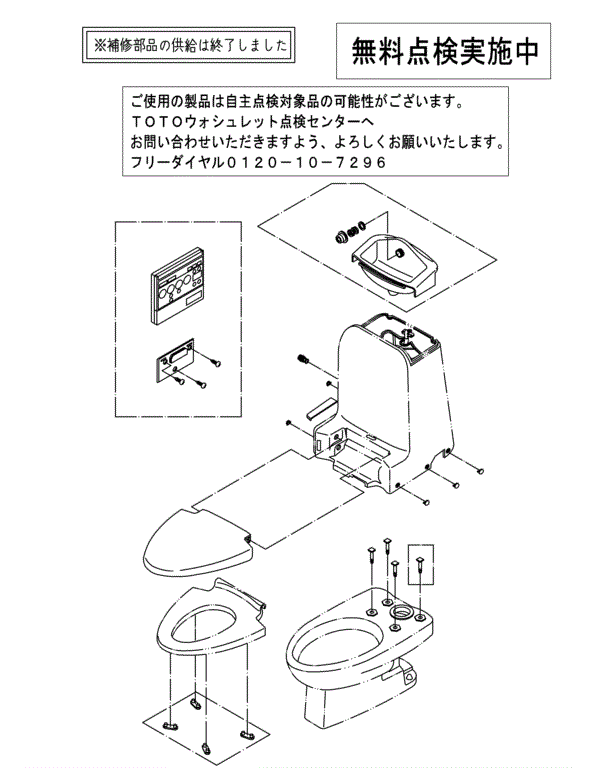 ※補修部品の供給は終了しました

無料点検実施中

ご使用の製品は自主点検対象品の可能性がございます。
TOTOウォシュレット点検センターへ
お問い合わせいただきますよう、よろしくお願いいたします。
フリーダイヤル0120－10－7296