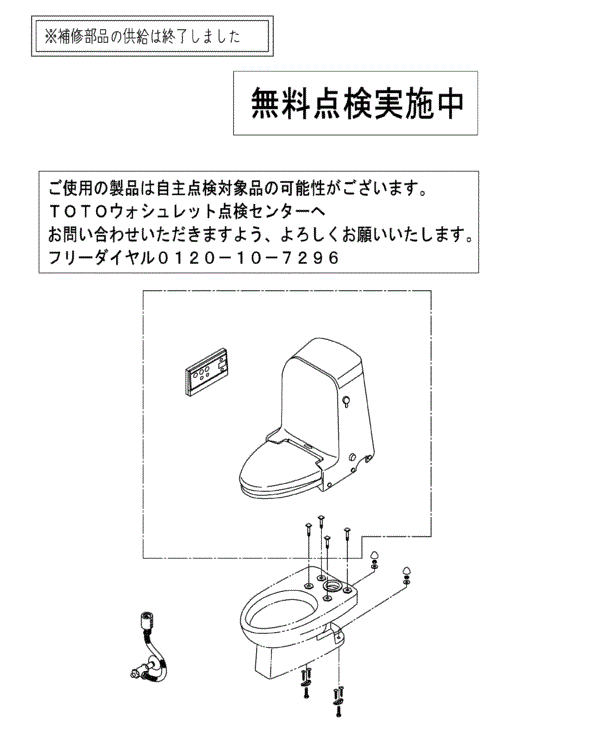 ※補修部品の供給は終了しました

無料点検実施中

ご使用の製品は自主点検対象品の可能性がございます。
ＴＯＴＯウォシュレット点検センターへ
お問い合わせいただきますよう、よろしくお願いいたします。
フリーダイヤル０１２０－１０－７２９６