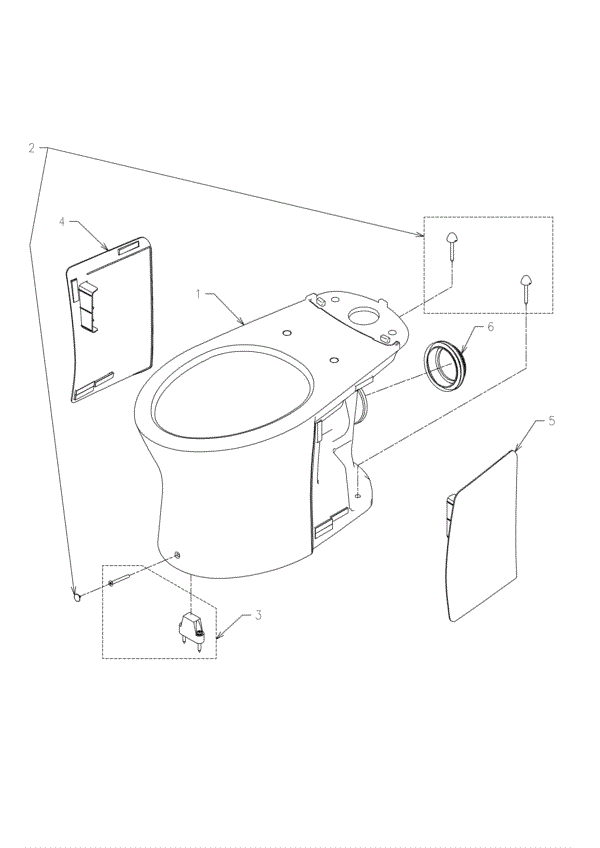 2
4
1
6
5
3