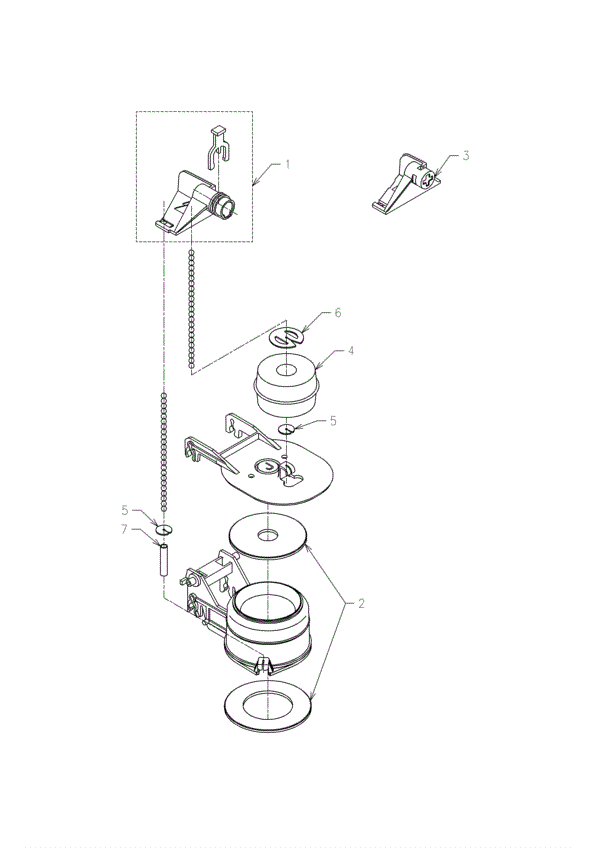 1

3

6

4

5

5

7

2