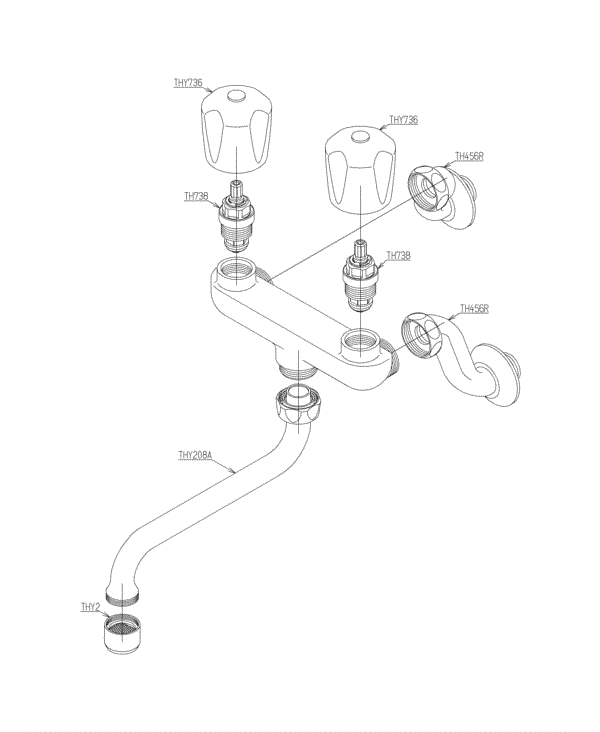 THY736
THY736
TH456R
TH738
TH738
TH456R
THY208A
THY2