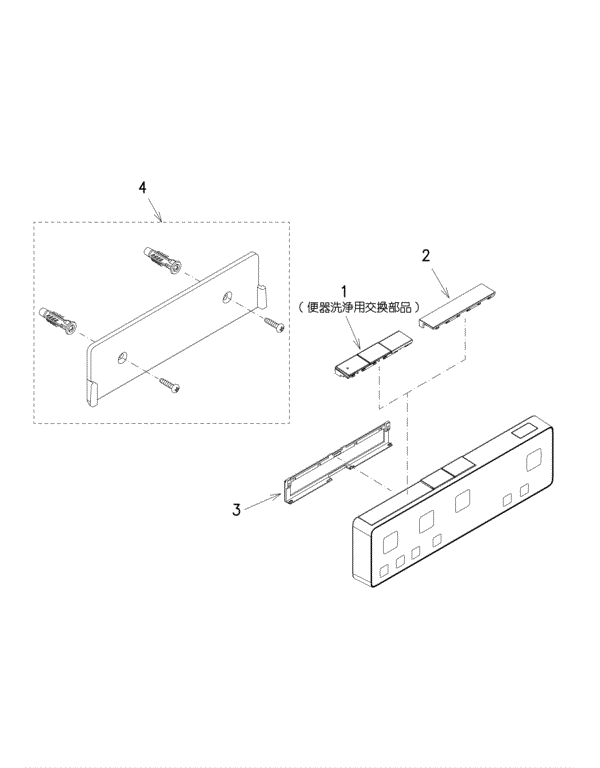 4

2

1
（便器洗浄用交換部品）

3