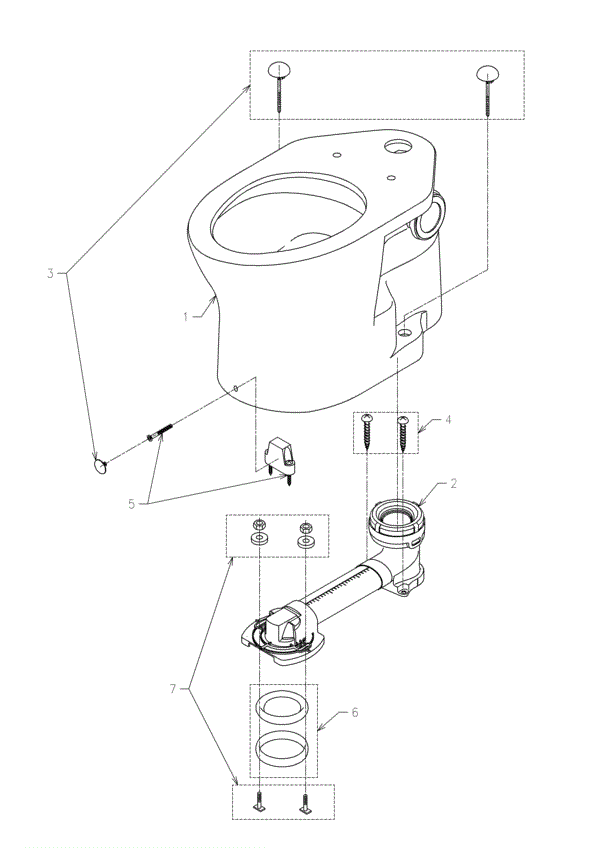 3
1
4
5
2
7
6