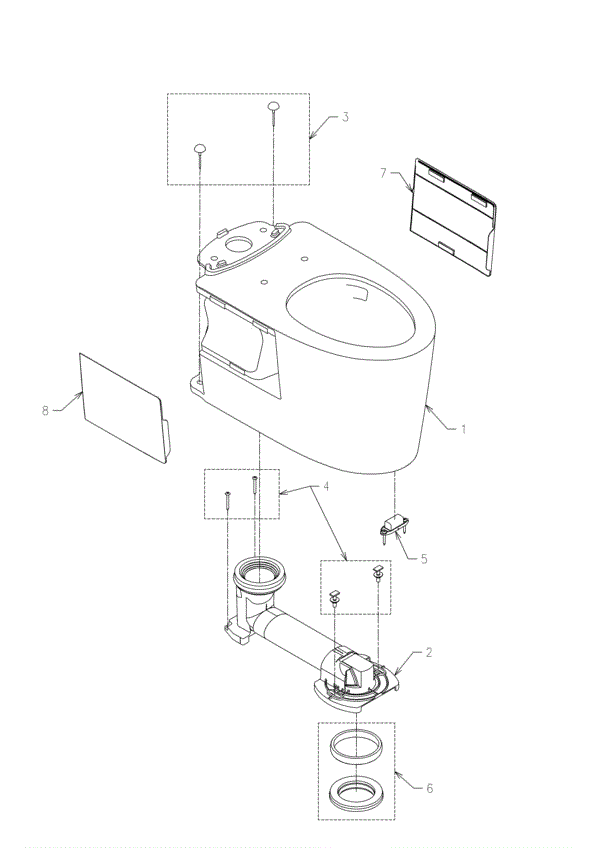 3
7
8
1
4
5
2
6