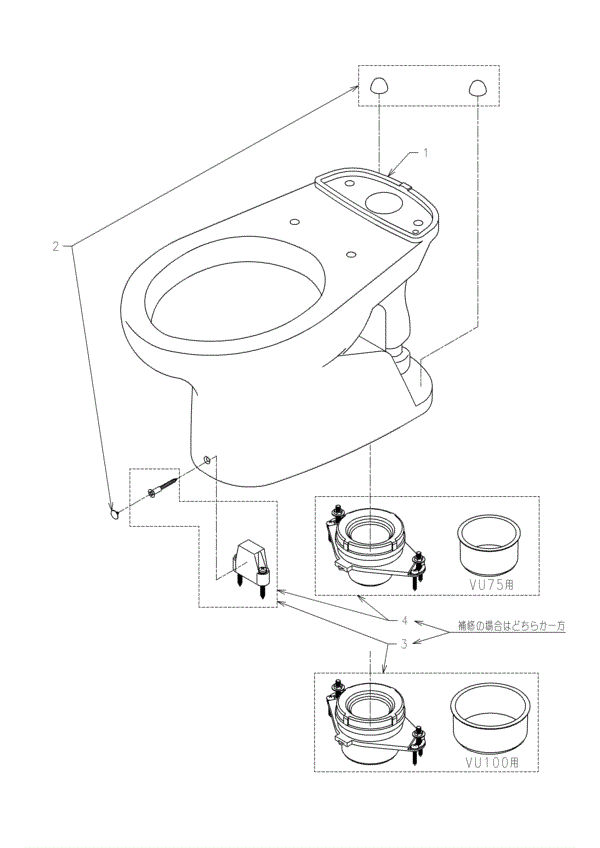 1
2
VU75用
4
補修の場合はどちらか一方
3
VU100用