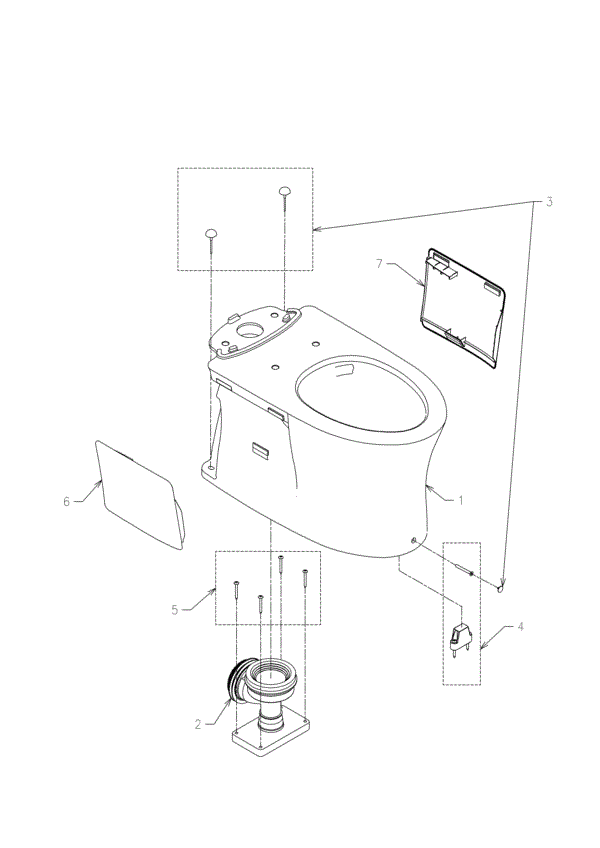 3
7
6
1
5
4
2