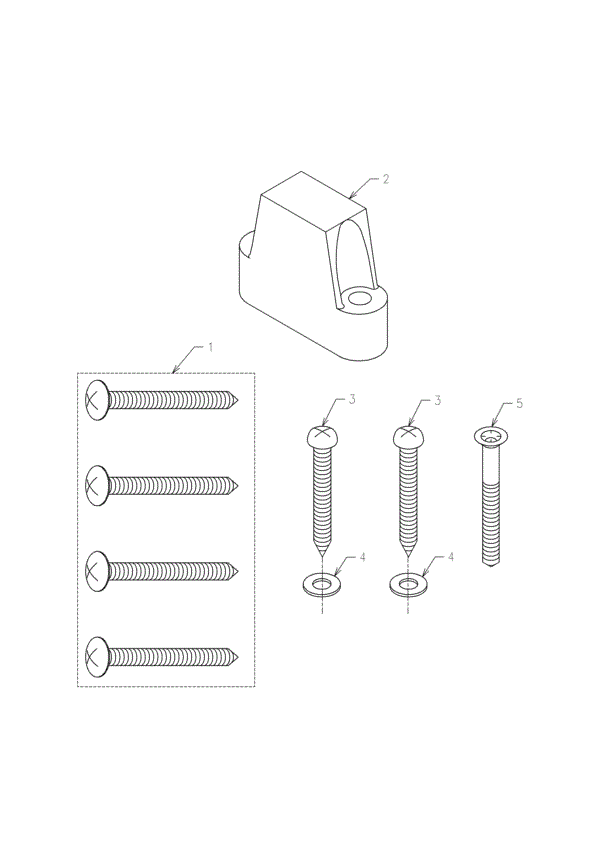 2

1

3

3

5

4

4