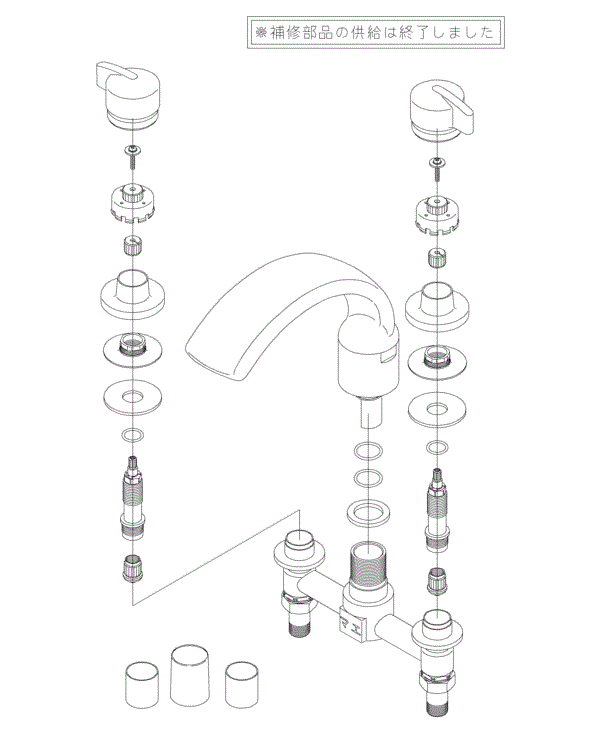 ※補修部品の供給は終了しました

マエ