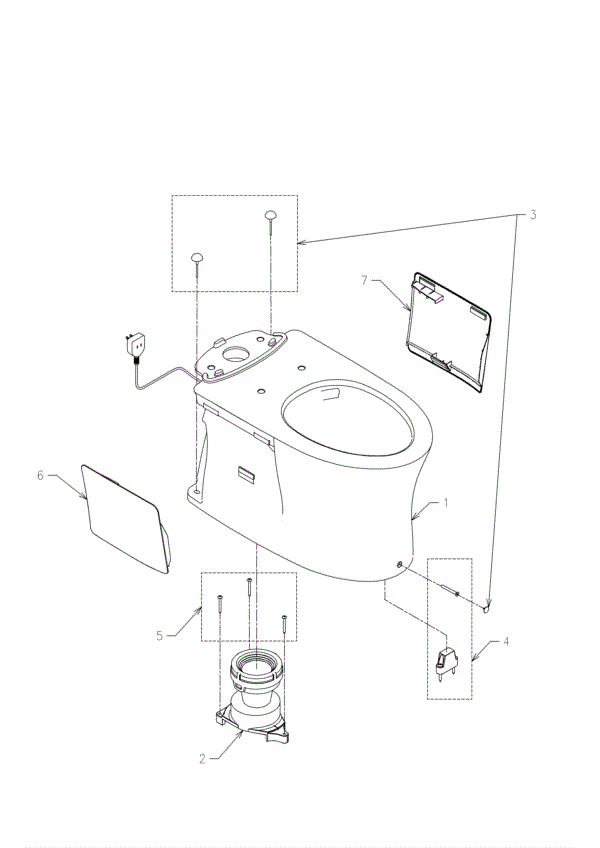 3
7
6
1
5
4
2