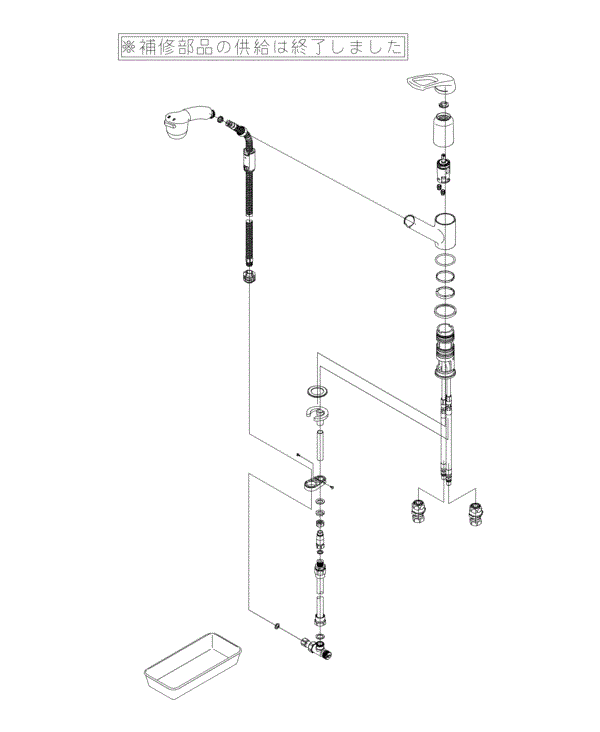 ※補修部品の供給は終了しました