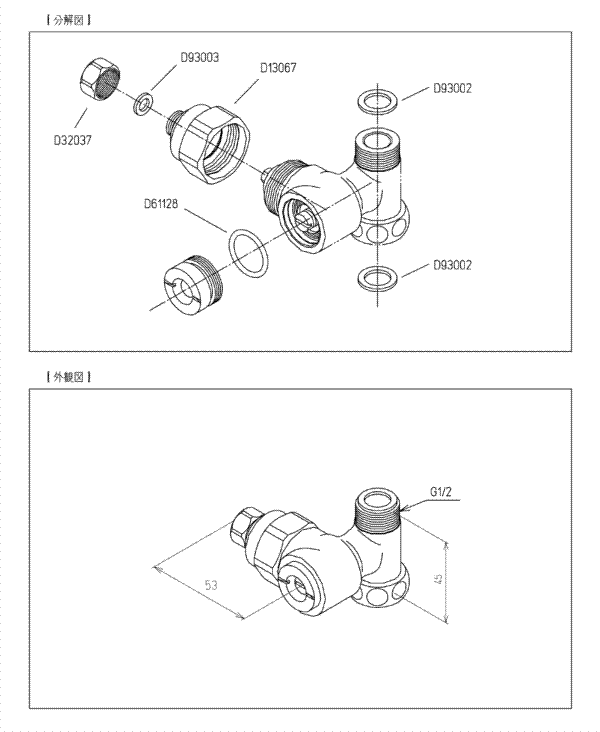 【分解図】

D93003

D13067

D93002

D32037

D61128

D93002

【外観図】

G1/2

53

45