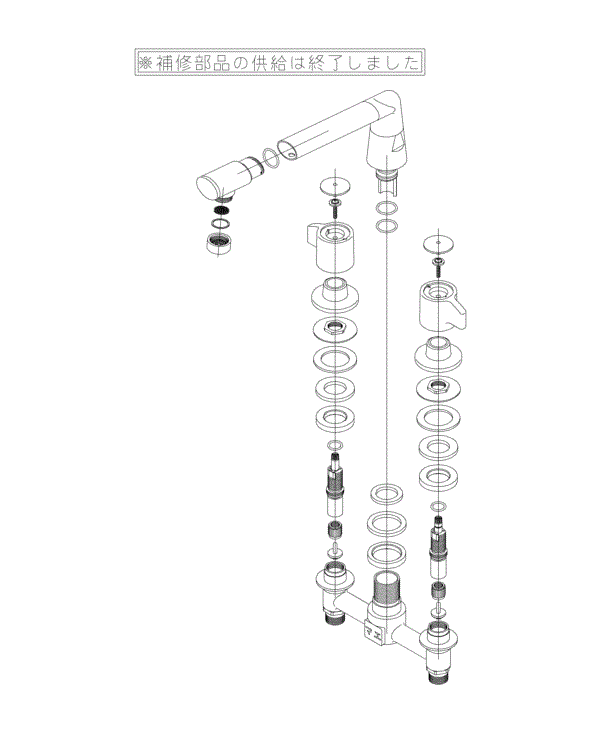 ※補修部品の供給は終了しました