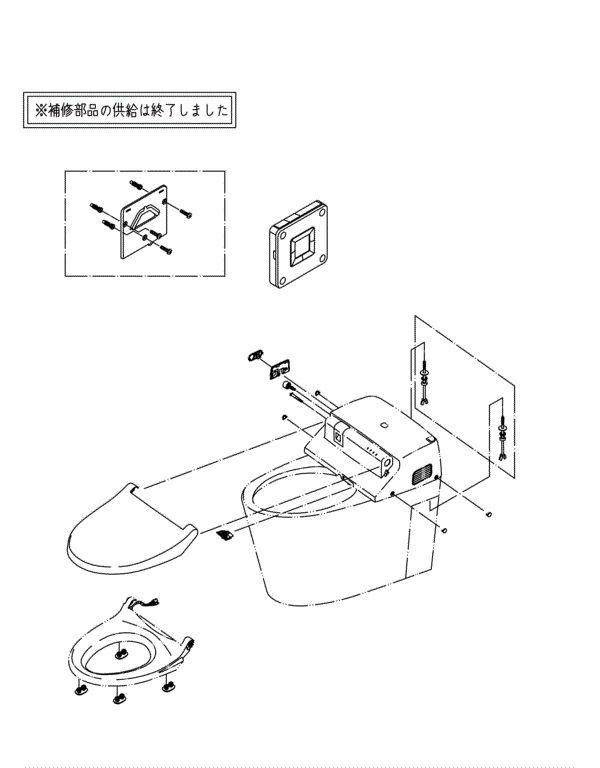 ※補修部品の供給は終了しました