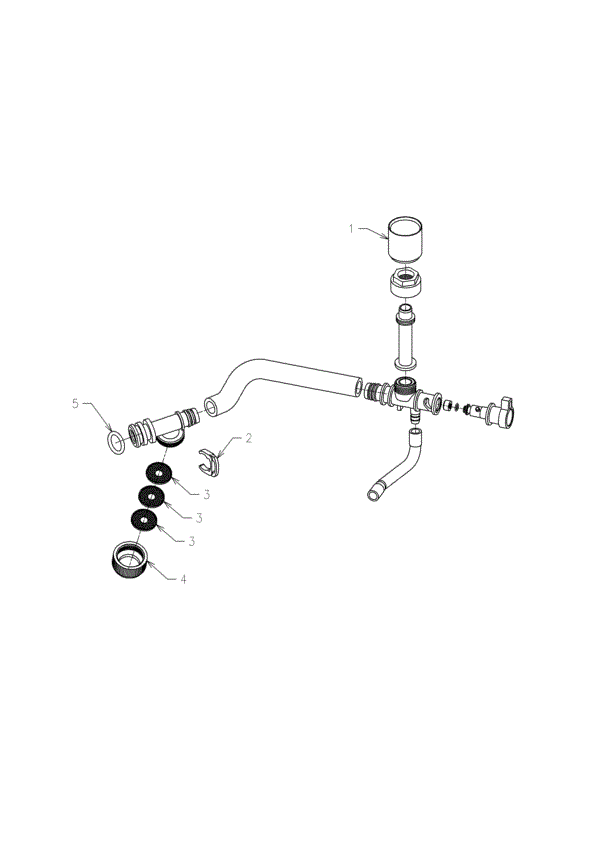 1

5

2

3

3

3

4